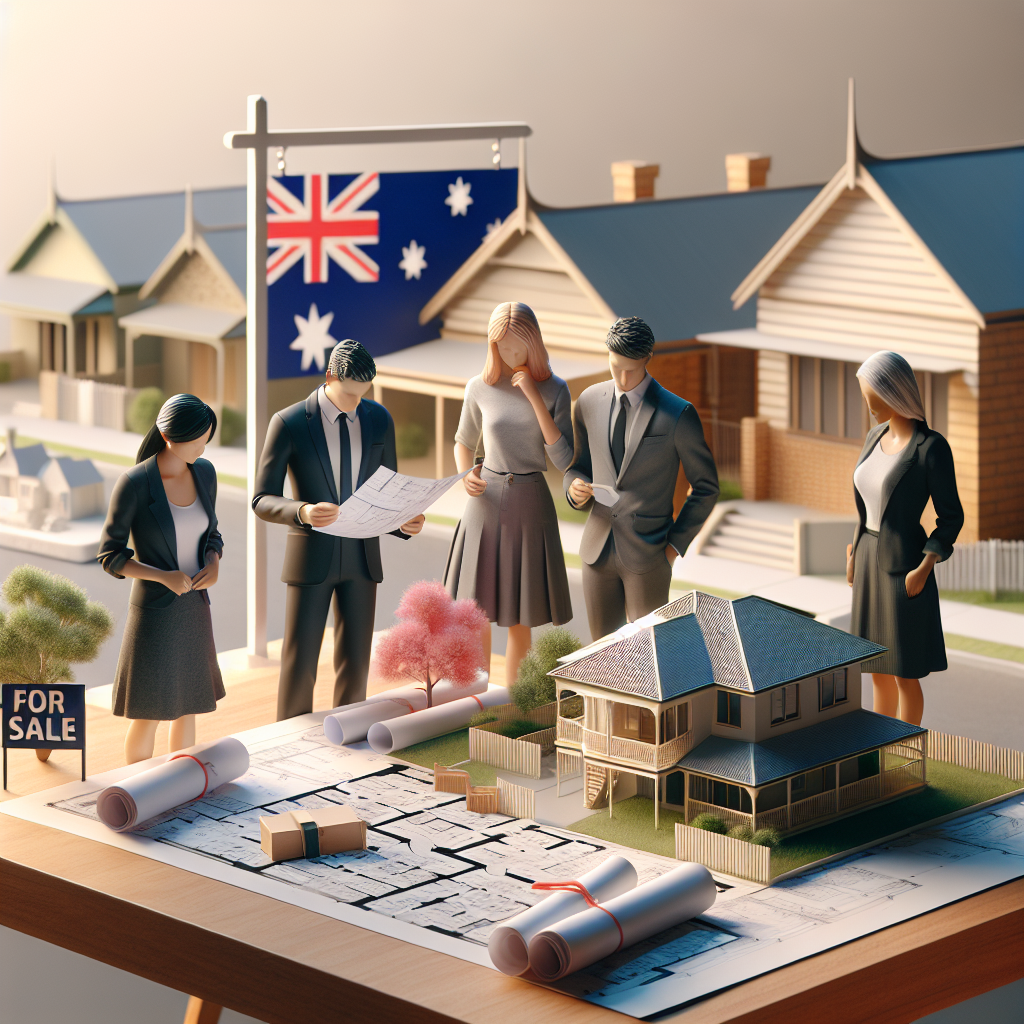 FOR SALE